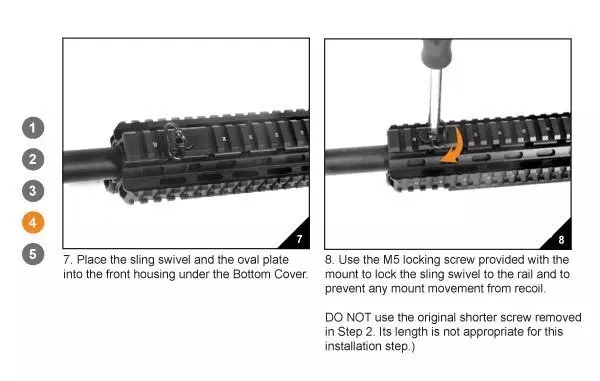 1
2
3
4
5

7

7. Place the sling swivel and the oval plate into the front housing under the Bottom Cover.

8

8. Use the M5 locking screw provided with the mount to lock the sling swivel to the rail and to prevent any mount movement from recoil.

DO NOT use the original shorter screw removed in Step 2. Its length is not appropriate for this installation step.)