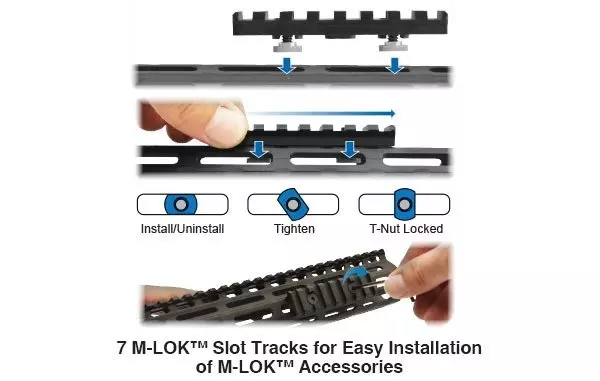 Install/Uninstall

Tighten

T-Nut Locked

7 M-LOK™ Slot Tracks for Easy Installation of M-LOK™ Accessories