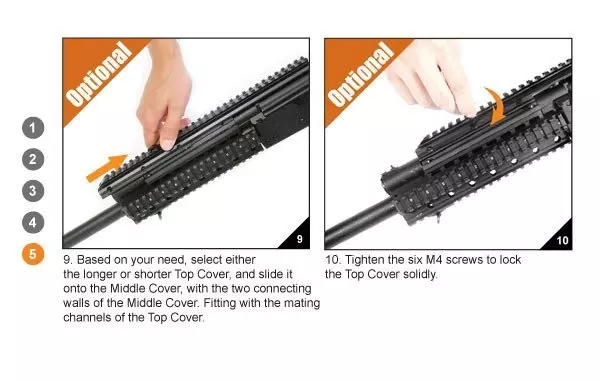 1

2

3

4

5

Optional

9

9. Based on your need, select either the longer or shorter Top Cover, and slide it onto the Middle Cover, with the two connecting walls of the Middle Cover. Fitting with the mating channels of the Top Cover.

Optional

10

10. Tighten the six M4 screws to lock the Top Cover solidly.