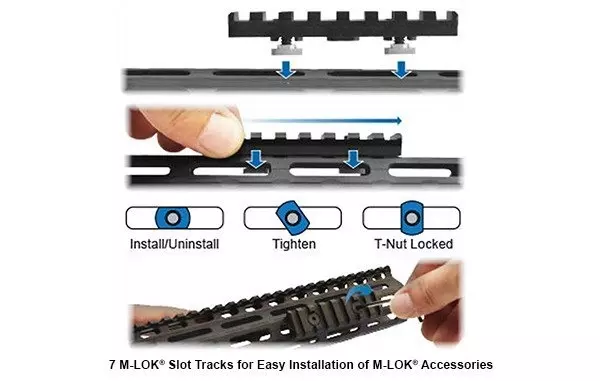 Install/Uninstall

Tighten

T-Nut Locked

7 M-LOK® Slot Tracks for Easy Installation of M-LOK® Accessories