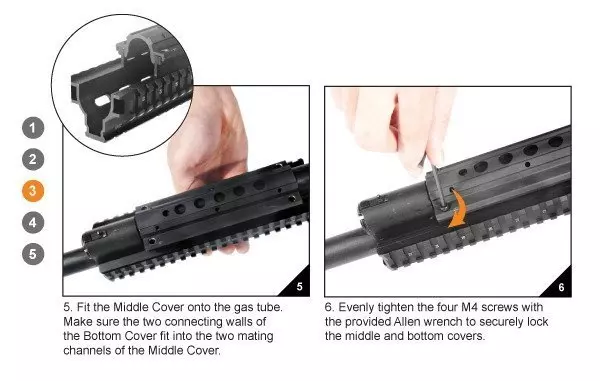 1
2
3
4
5

5

5. Fit the Middle Cover onto the gas tube. Make sure the two connecting walls of the Bottom Cover fit into the two mating channels of the Middle Cover.

6

6. Evenly tighten the four M4 screws with the provided Allen wrench to securely lock the middle and bottom covers.