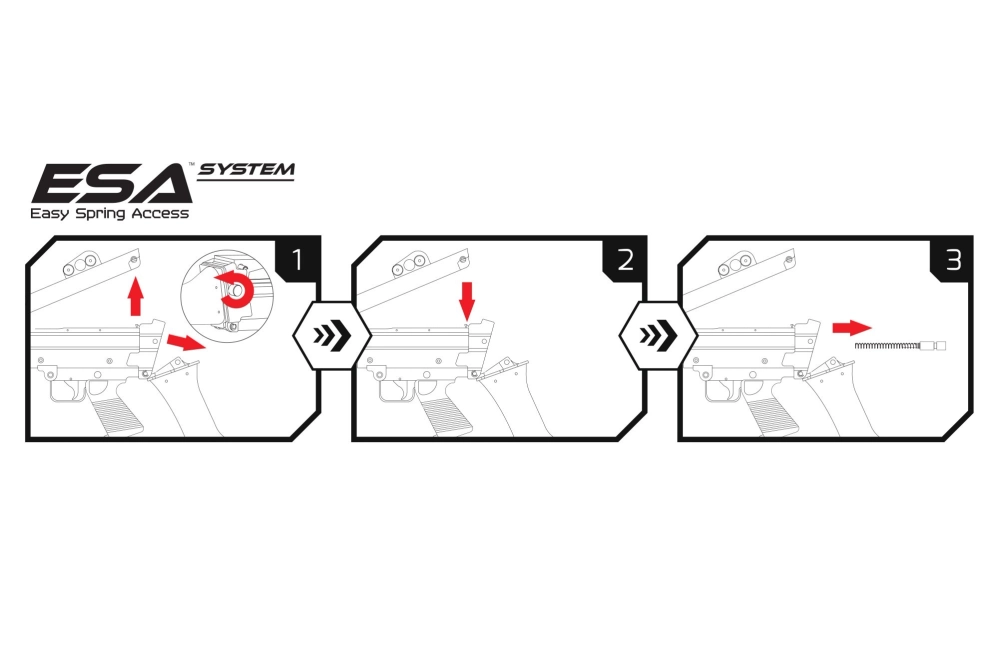 ESA™ SYSTEM
Easy Spring Access

1

2

3